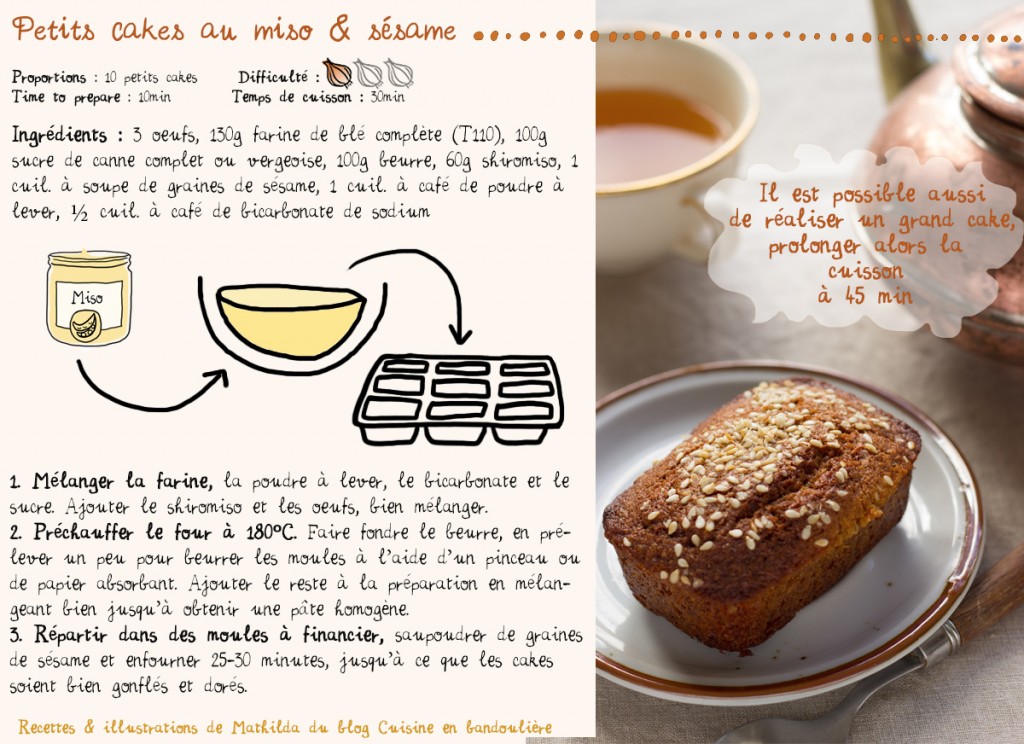 Petits cakes au miso & sésame

Proportions : 10 petits cakes
Time to prepare : 10min
Difficulté :
Temps de cuisson : 30min

Ingrédients : 3 oeufs, 130g farine de blé complète (T110), 100g sucre de canne complet ou vergeoise, 100g beurre, 60g shiromiso, 1 cuil. à soupe de graines de sésame, 1 cuil. à café de poudre à lever, ½ cuil. à café de bicarbonate de sodium

Miso

1. Mélanger la farine, la poudre à lever, le bicarbonate et le sucre. Ajouter le shiromiso et les oeufs, bien mélanger.
2. Préchauffer le four à 180°C. Faire fondre le beurre, en prélever un peu pour beurrer les moules à l'aide d'un pinceau ou de papier absorbant. Ajouter le reste à la préparation en mélangeant bien jusqu'à obtenir une pâte homogène.
3. Répartir dans des moules à financier, saupoudrer de graines de sésame et enfourner 25-30 minutes, jusqu'à ce que les cakes soient bien gonflés et dorés.

Recettes & illustrations de Mathilda du blog Cuisine en bandoulière

Il est possible aussi de réaliser un grand cake, prolonger alors la cuisson à 45 min